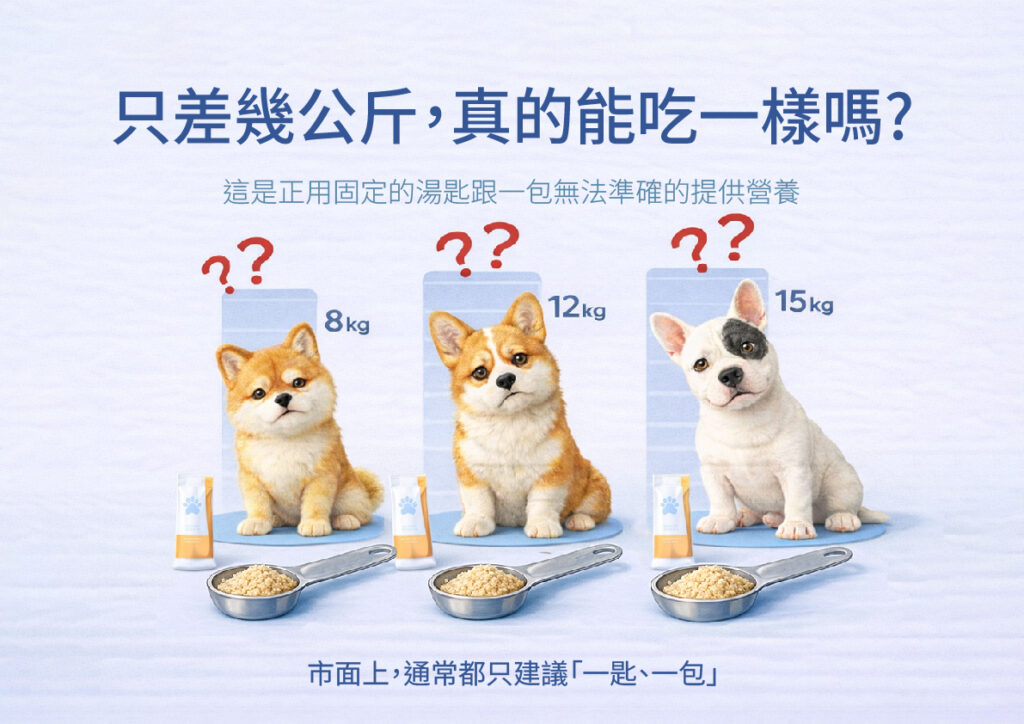 只差幾公斤，真的能吃一樣嗎？

這是正用固定的湯匙跟一包無法準確的提供營養

??
8kg

??
12kg

??
15kg

市面上，通常都只建議「一匙、一包」